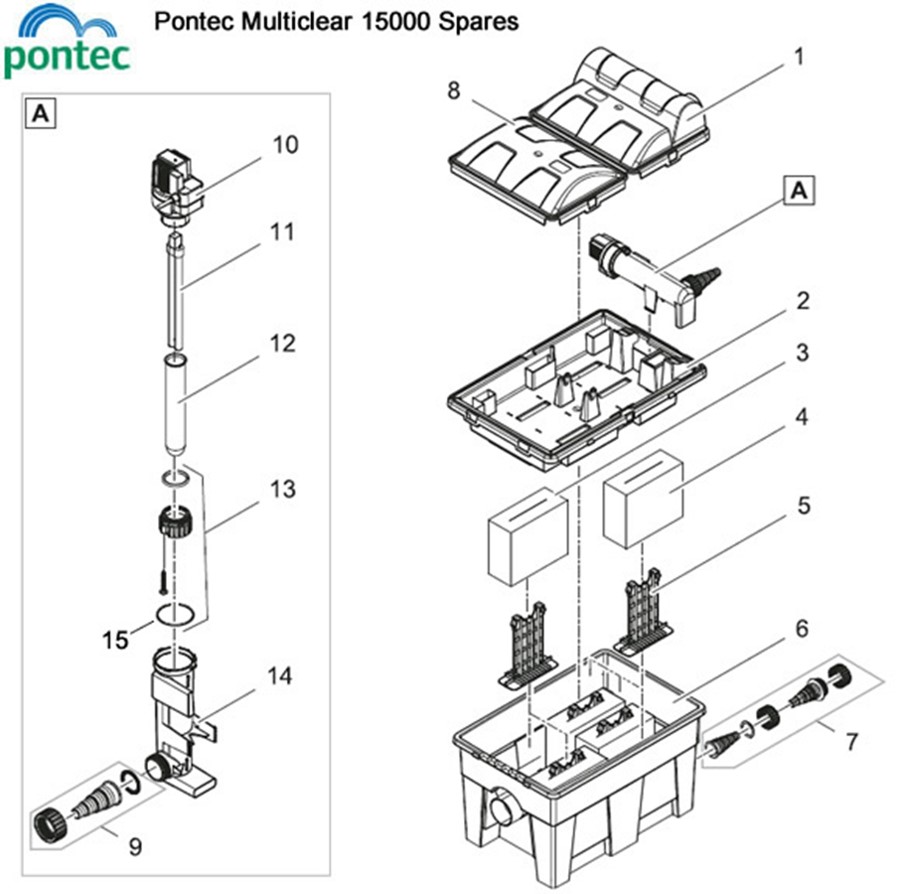 pontec

Pontec Multiclear 15000 Spares

A

10

11

12

13

15

14

9

8

1

A

2

3

4

5

6

7