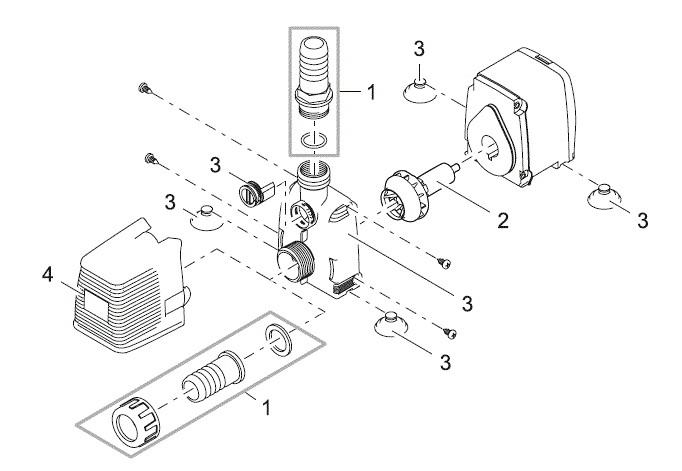 3
1
3
3
2
3
4
3
3
1