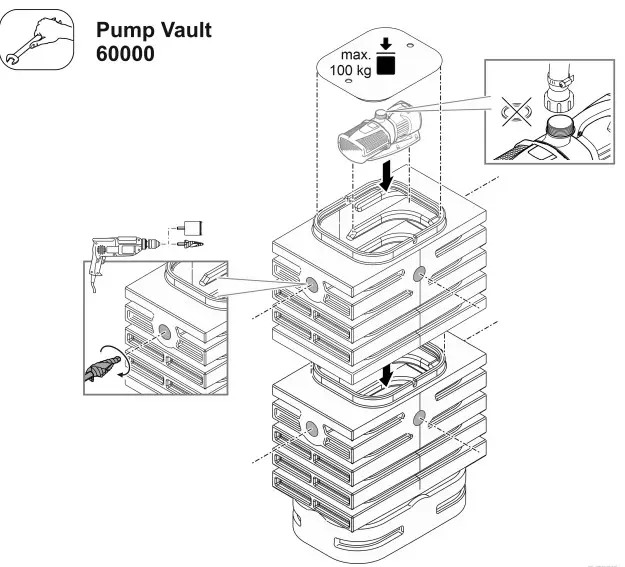 Pump Vault
60000

max.
100 kg