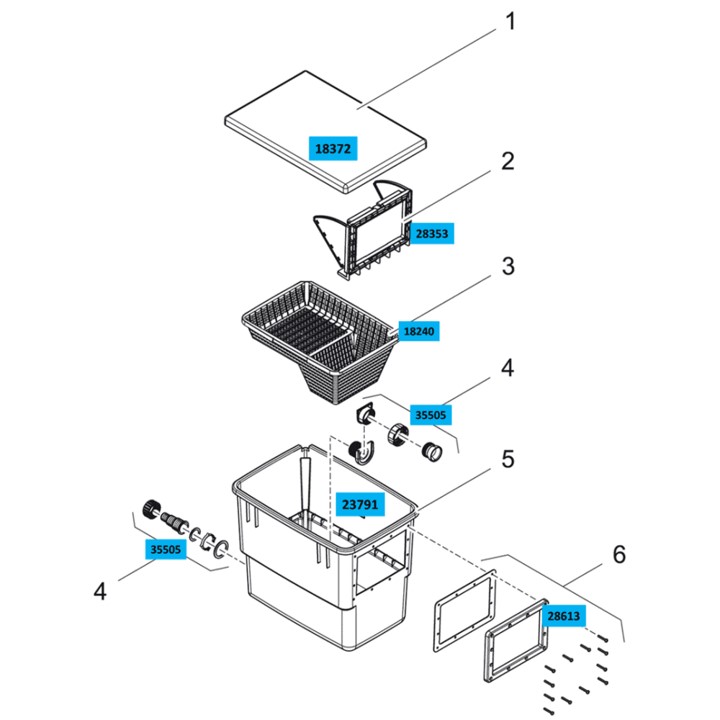 1
18372
2
28353
3
18240
4
35505
5
23791
35505
4
6
28613