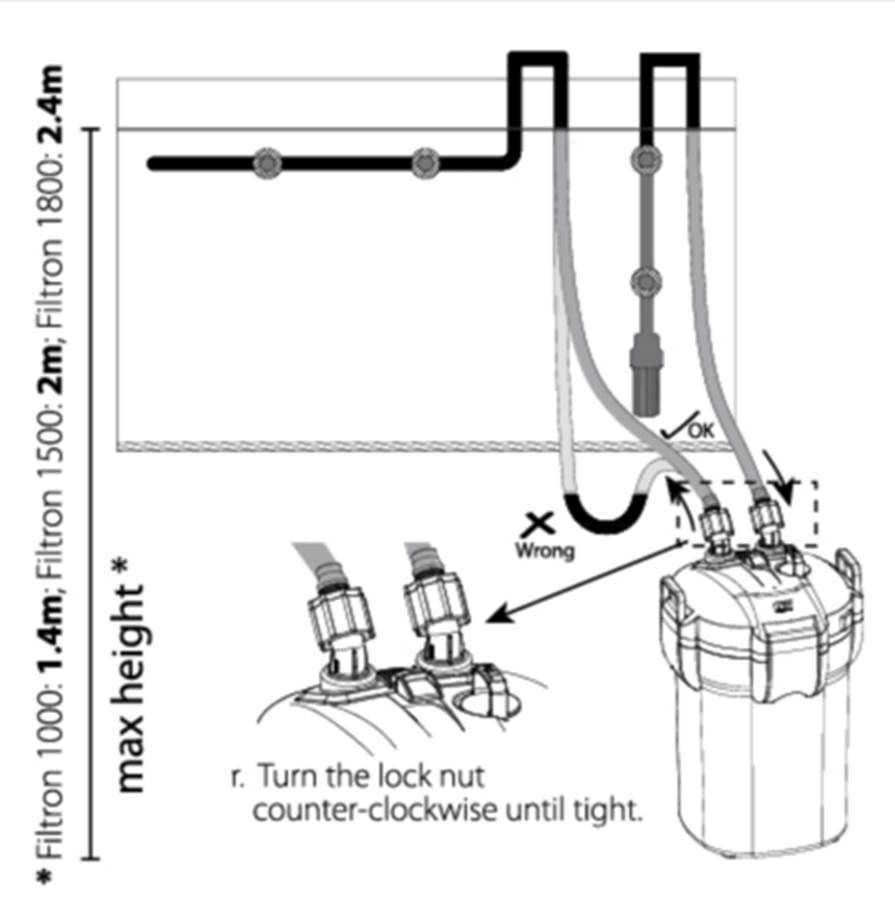 * Filtron 1000: **1.4m**; Filtron 1500: **2m**; Filtron 1800: **2.4m**

max height *

OK

Wrong

r. Turn the lock nut counter-clockwise until tight.