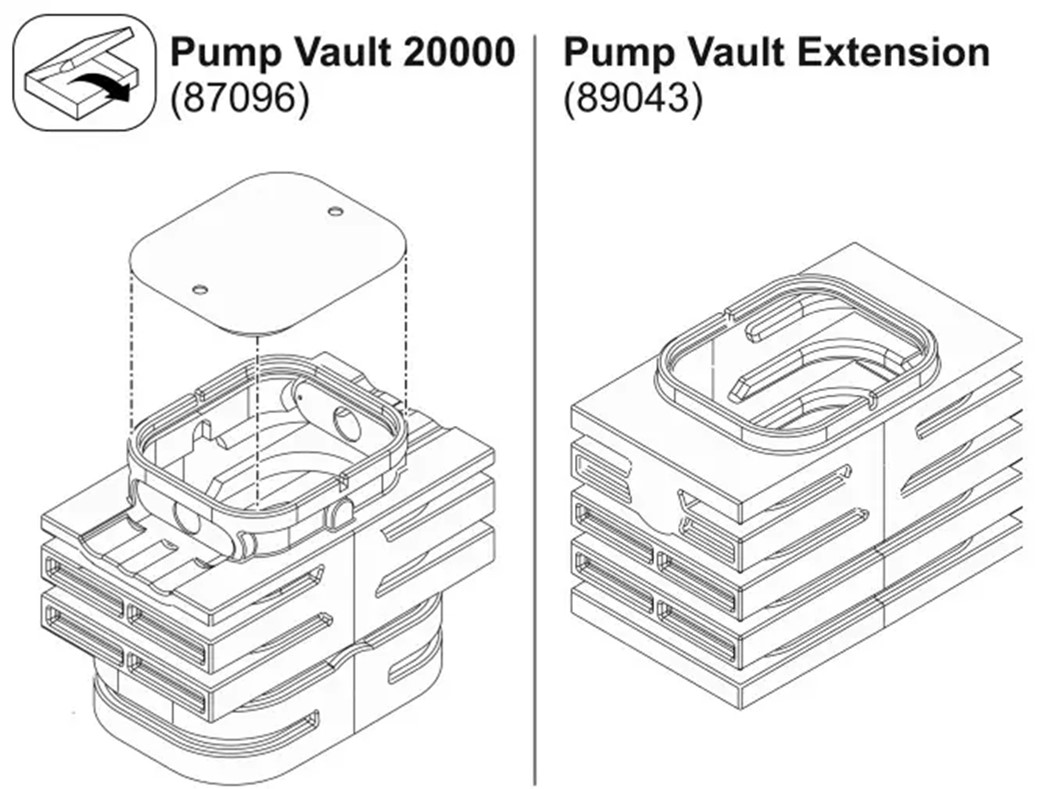 Pump Vault 20000
(87096)

Pump Vault Extension
(89043)