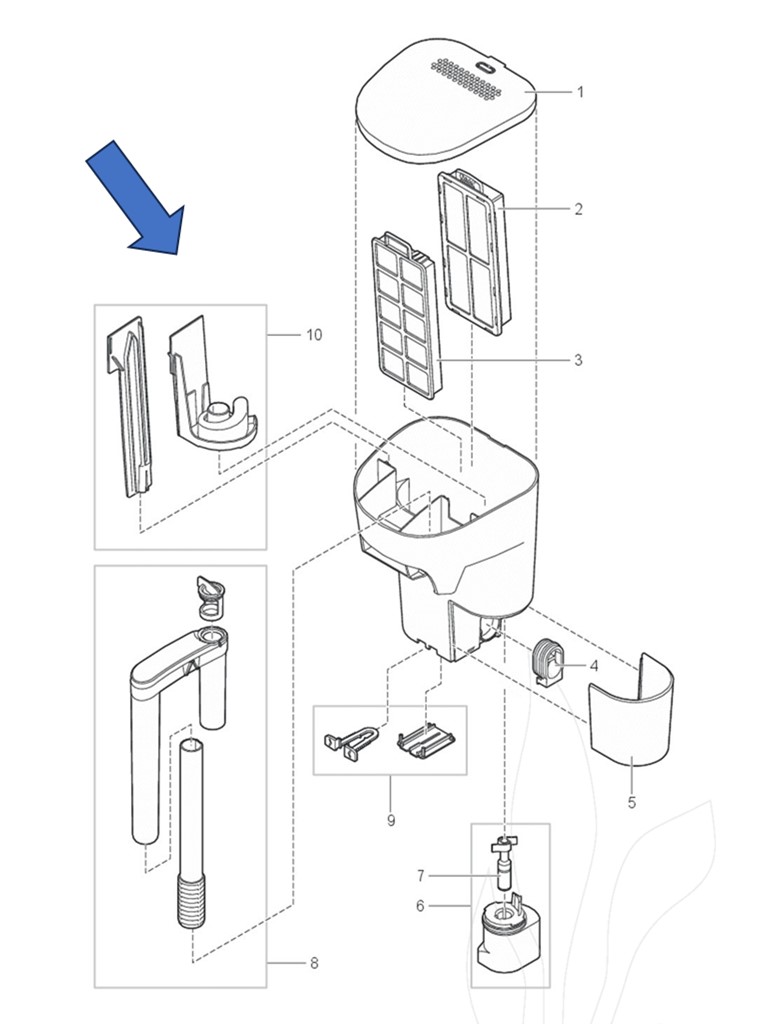 1
2
10
3
4
5
9
7
6
8