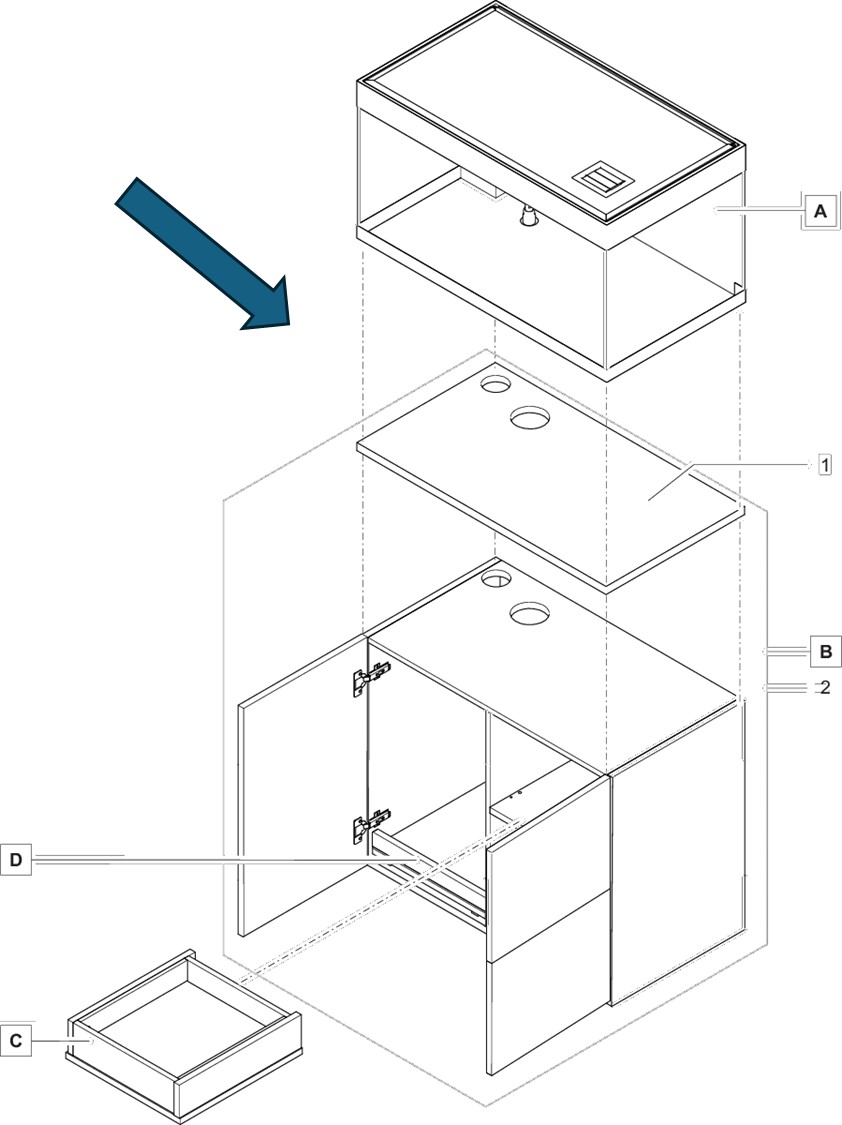 A
1
B
2
D
C