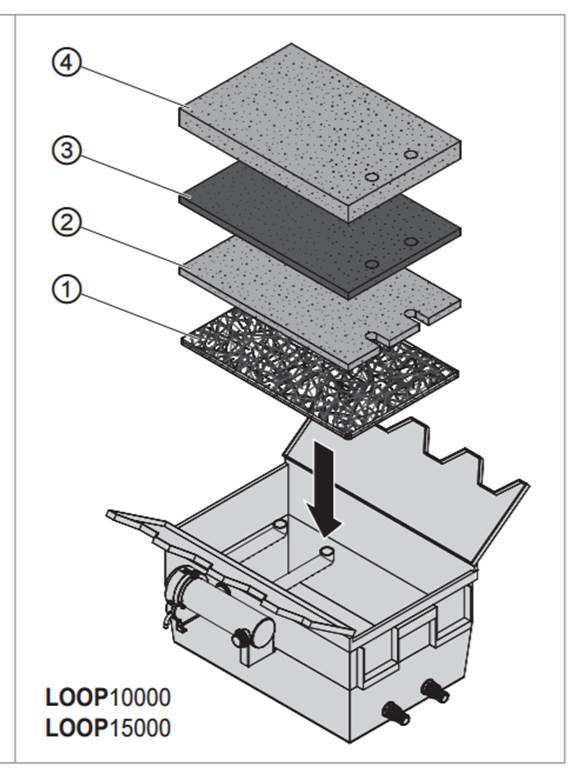 4
3
2
1
LOOP10000
LOOP15000