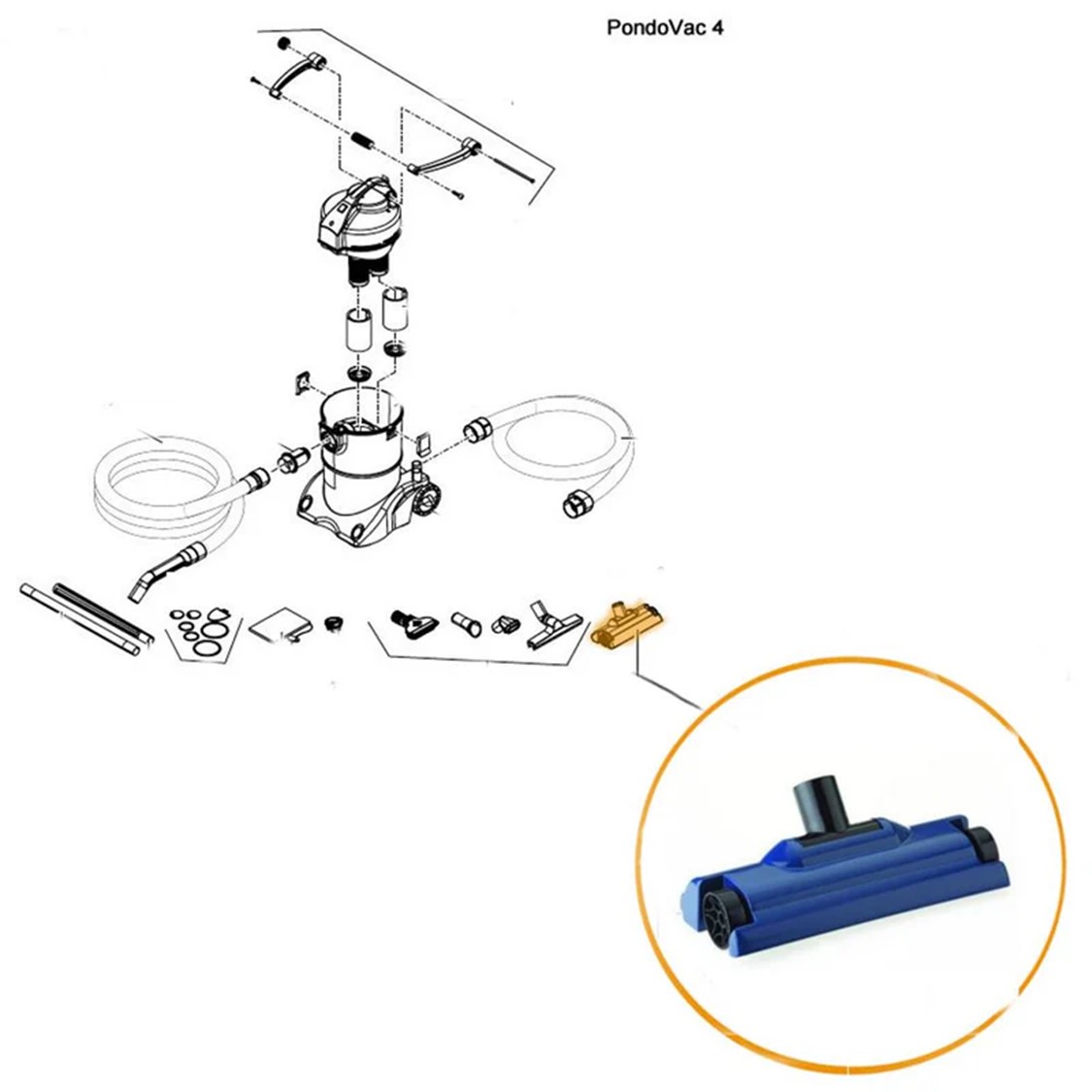 PondoVac 4