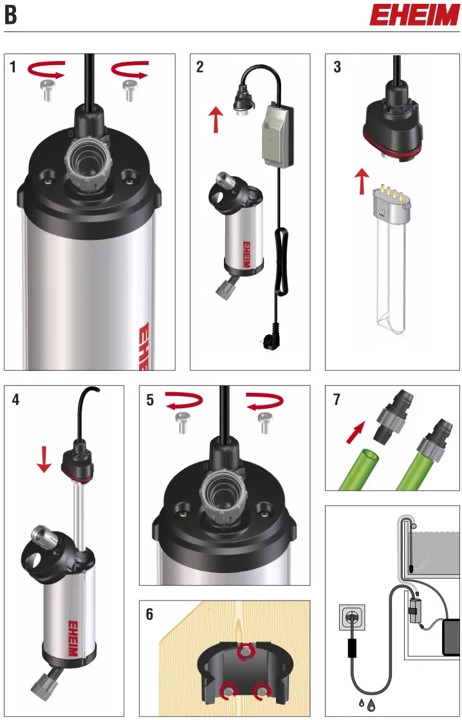 B

EHEIM

1

EHEIM

2

EHEIM

3

4

EHEIM

5

6

7