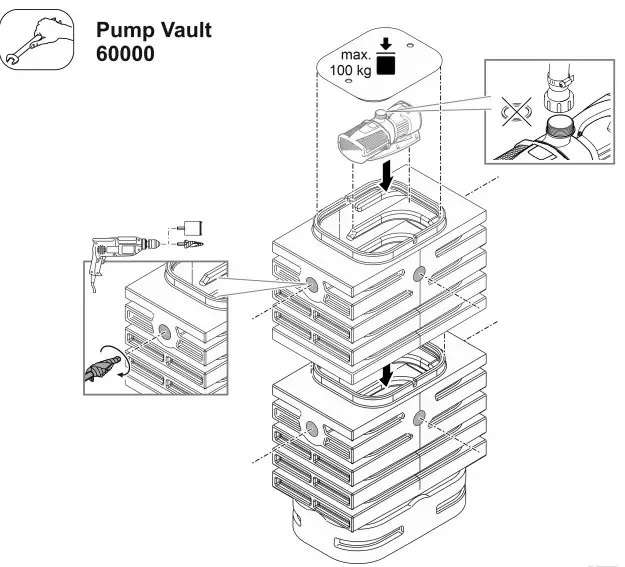 Pump Vault
60000

max.
100 kg