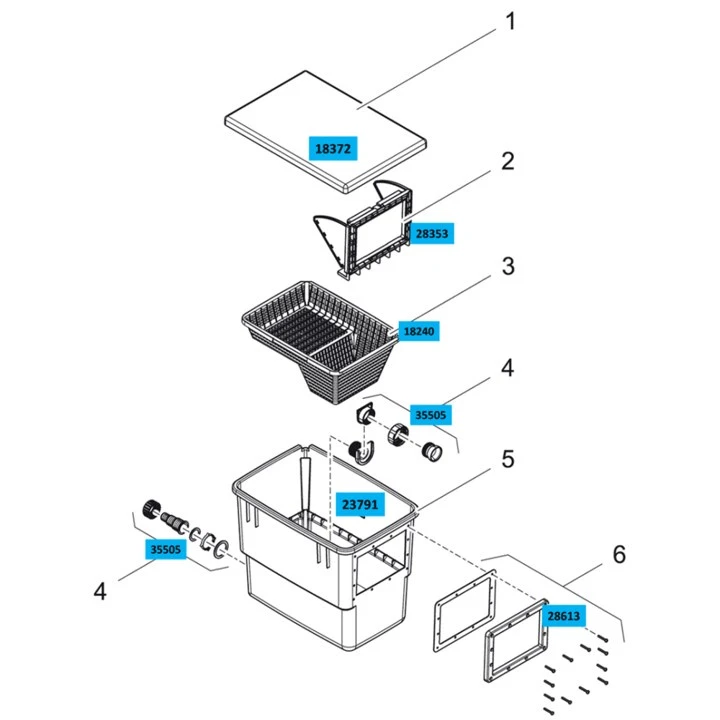 1
18372
2
28353
3
18240
4
35505
5
23791
35505
4
6
28613