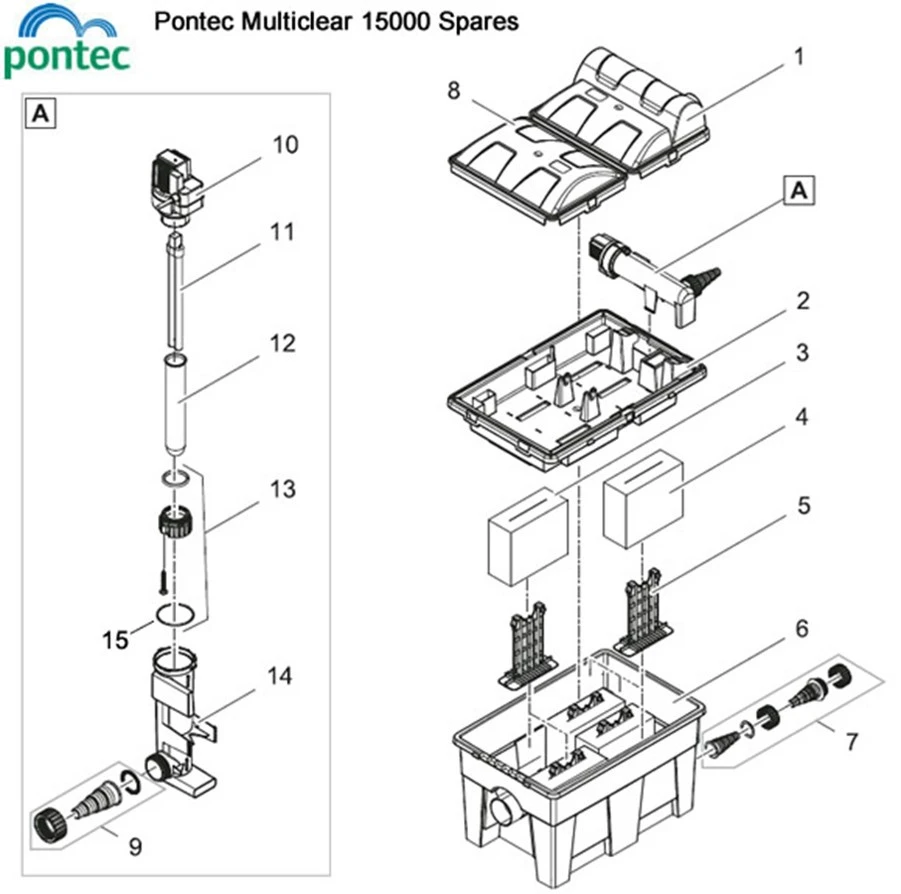 pontec

Pontec Multiclear 15000 Spares

A

10

11

12

13

15

14

9

8

1

A

2

3

4

5

6

7