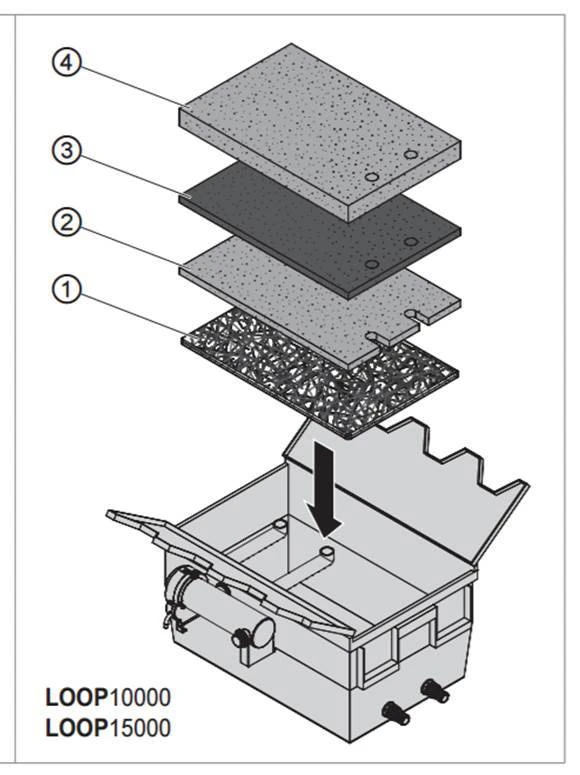 4
3
2
1
LOOP10000
LOOP15000